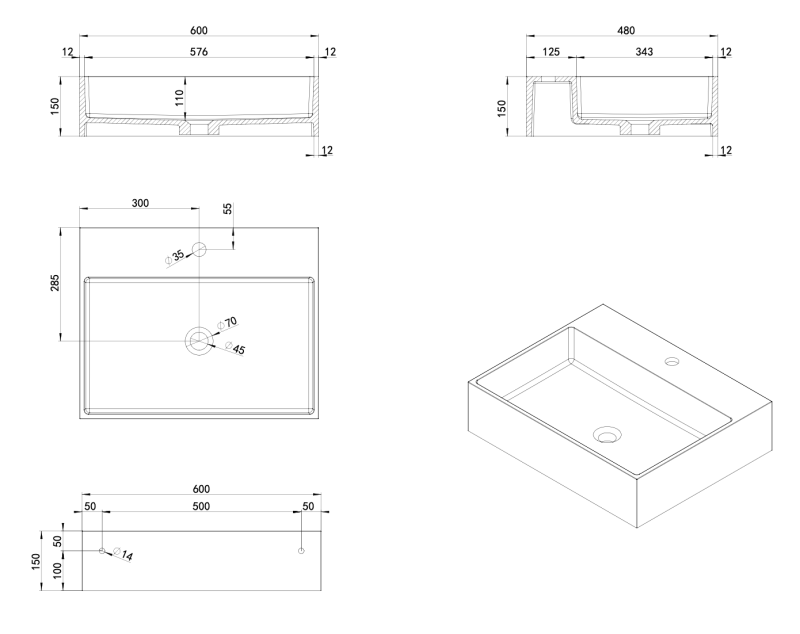 600
12
576
12
150
110
12

480
125
343
12
150
12

300
55
285
∅35
∅70
∅45

600
50
500
50
150
50
100
∅14